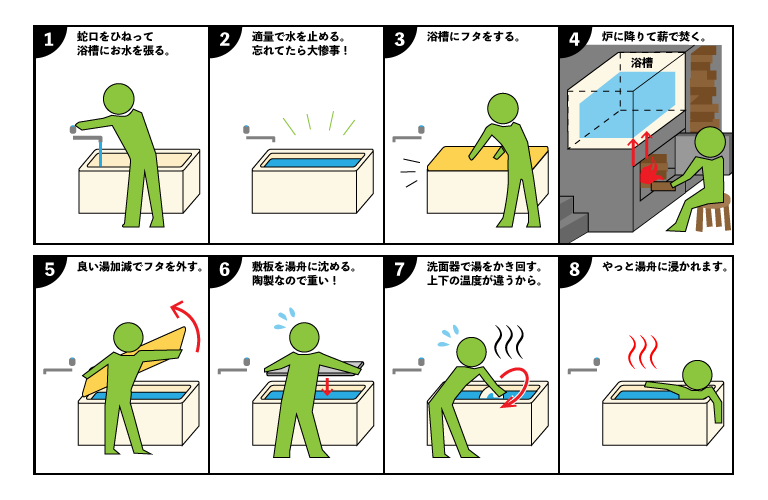 1
蛇口をひねって浴槽にお水を張る。

2
適量で水を止める。忘れてたら大惨事！

3
浴槽にフタをする。

4
炉に降りて薪で焚く。

浴槽

5
良い湯加減でフタを外す。

6
敷板を湯舟に沈める。陶製なので重い！

7
洗面器で湯をかき回す。上下の温度が違うから。

8
やっと湯舟に浸かれます。